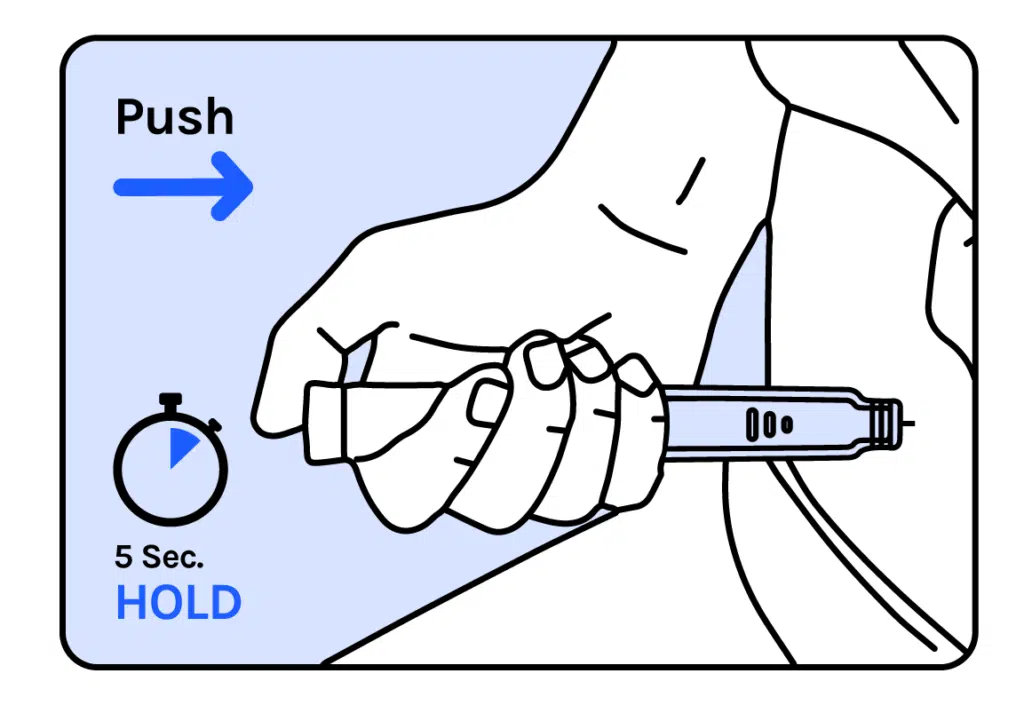 Push

5 Sec.
HOLD